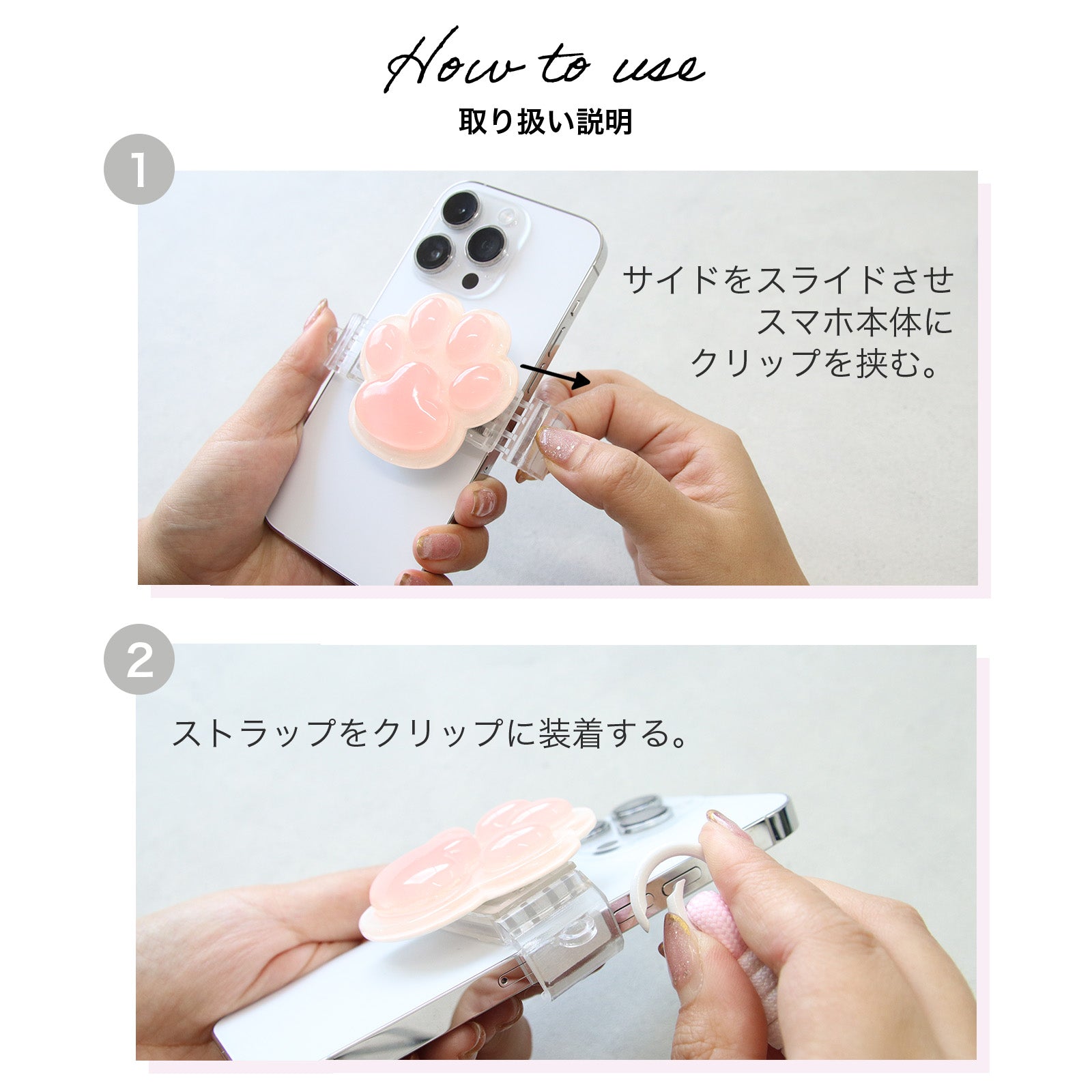 How to use
取り扱い説明

1

サイドをスライドさせ
スマホ本体に
クリップを挟む。

2

ストラップをクリップに装着する。