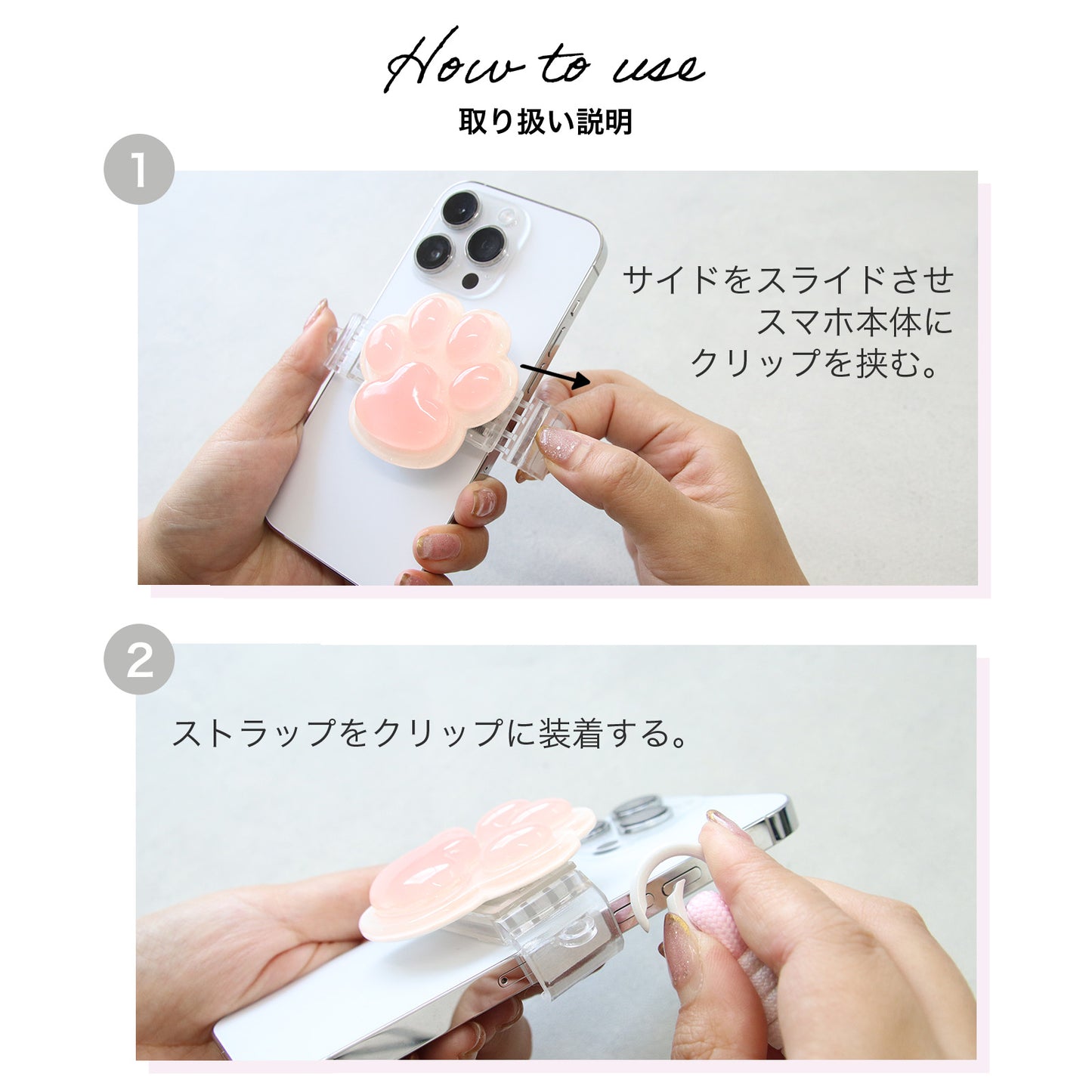 How to use
取り扱い説明

1

サイドをスライドさせ
スマホ本体に
クリップを挟む。

2

ストラップをクリップに装着する。