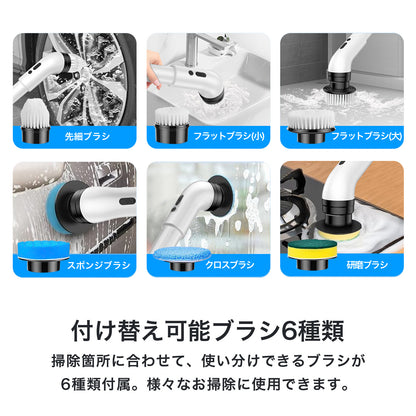 先細ブラシ

フラットブラシ(小)

フラットブラシ(大)

スポンジブラシ

クロスブラシ

研磨ブラシ

付け替え可能ブラシ6種類

掃除箇所に合わせて、使い分けできるブラシが6種類付属。様々なお掃除に使用できます。