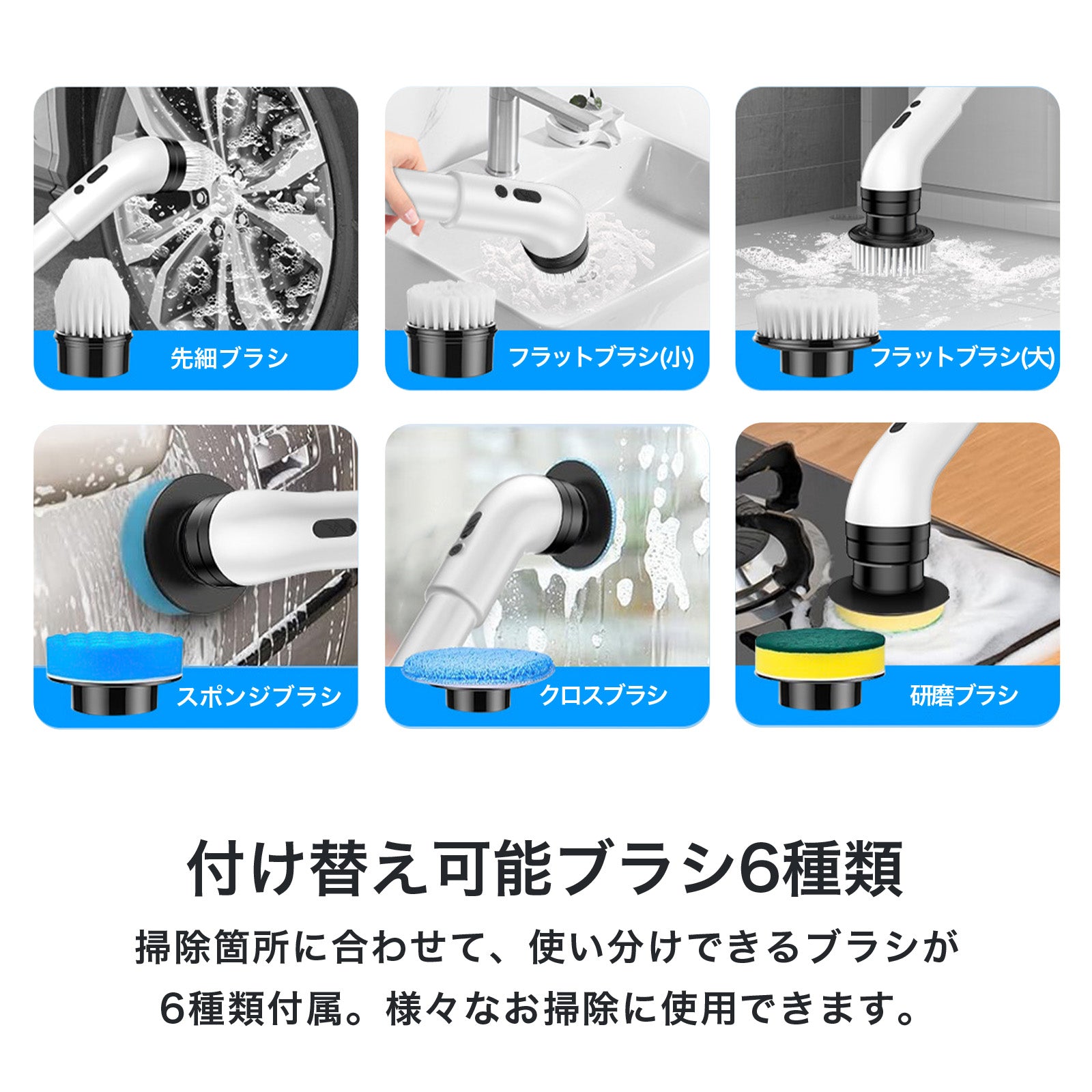 先細ブラシ

フラットブラシ(小)

フラットブラシ(大)

スポンジブラシ

クロスブラシ

研磨ブラシ

付け替え可能ブラシ6種類

掃除箇所に合わせて、使い分けできるブラシが6種類付属。様々なお掃除に使用できます。