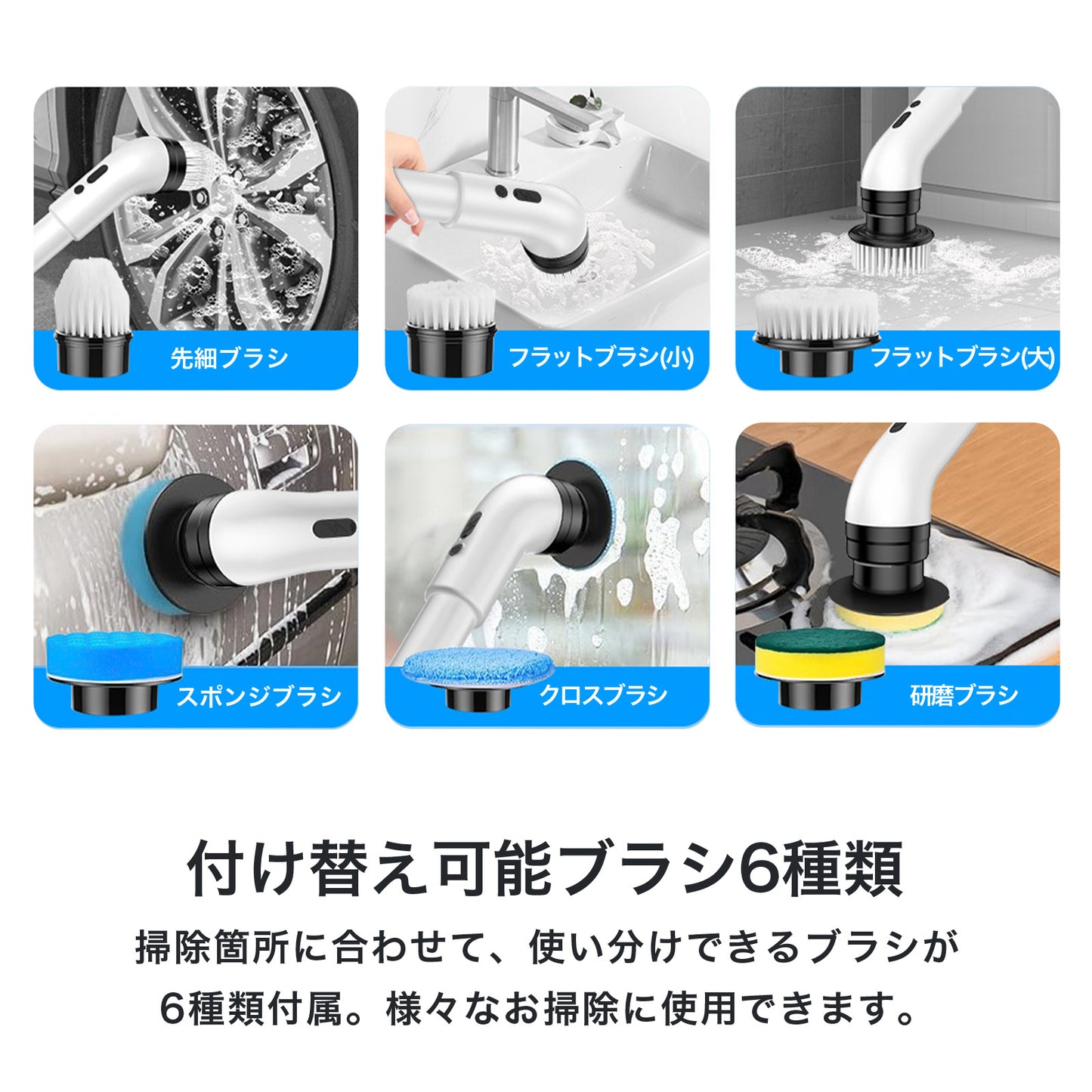 先細ブラシ

フラットブラシ(小)

フラットブラシ(大)

スポンジブラシ

クロスブラシ

研磨ブラシ

付け替え可能ブラシ6種類

掃除箇所に合わせて、使い分けできるブラシが6種類付属。様々なお掃除に使用できます。