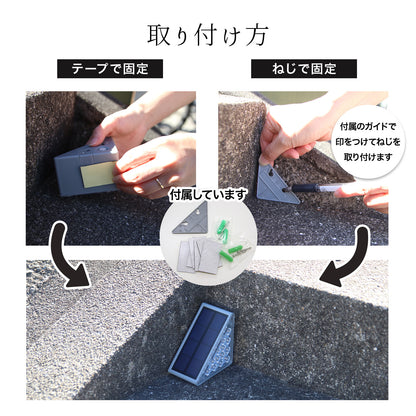 取り付け方

テープで固定

ねじで固定

付属のガイドで印をつけてねじを取り付けます

付属しています