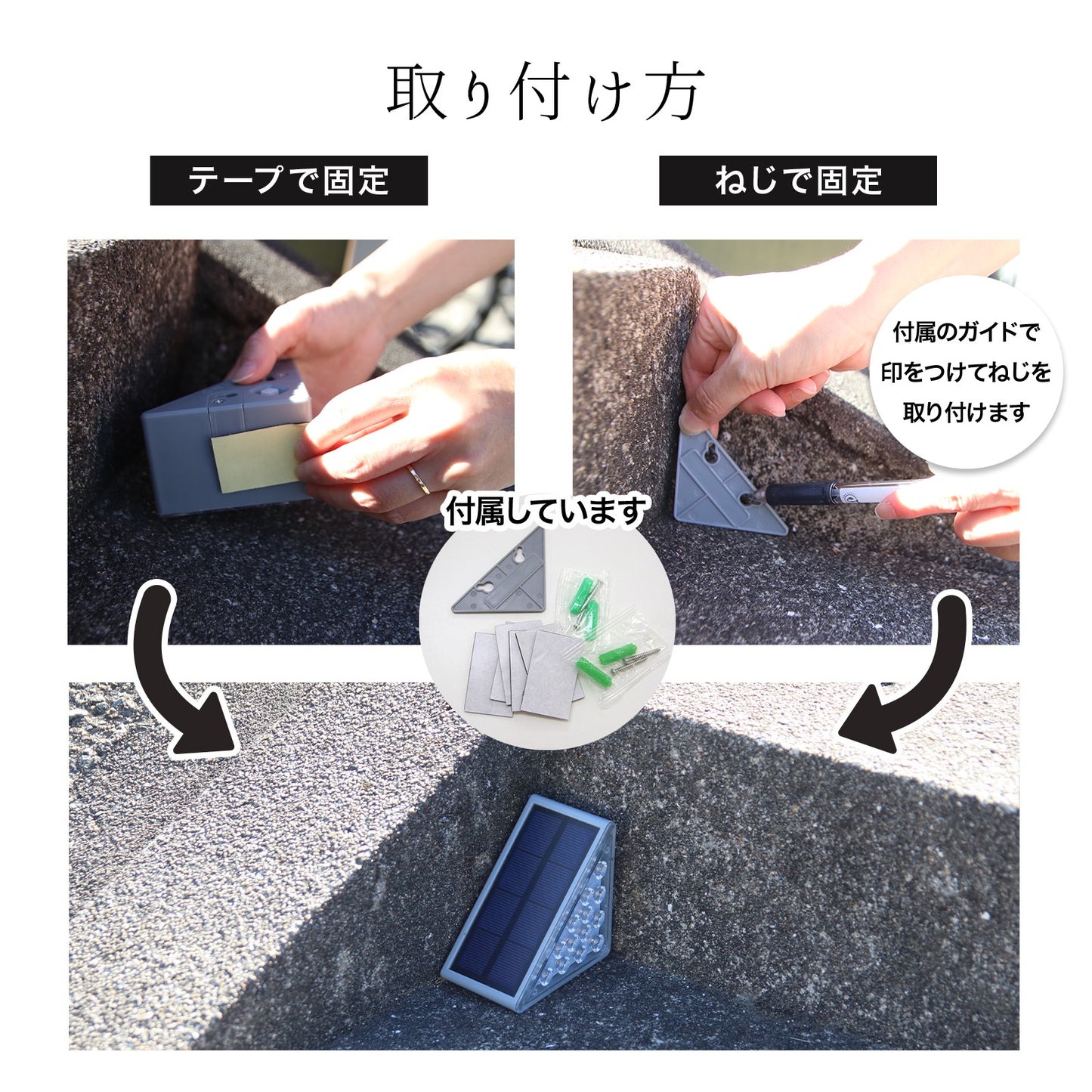 取り付け方

テープで固定

ねじで固定

付属のガイドで印をつけてねじを取り付けます

付属しています