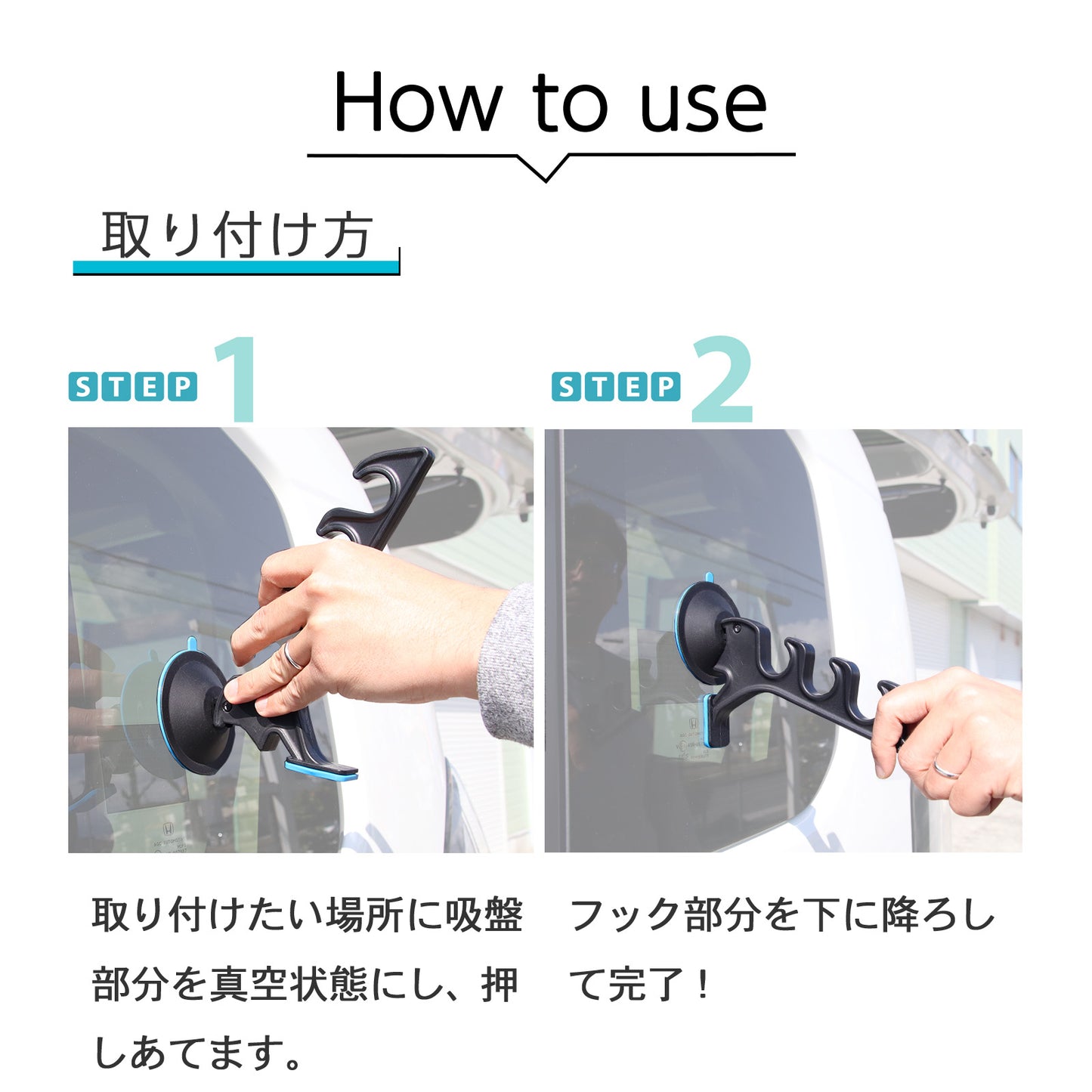 How to use

取り付け方

STEP 1

取り付けたい場所に吸盤部分を真空状態にし、押しあてます。

STEP 2

フック部分を下に降ろして完了！