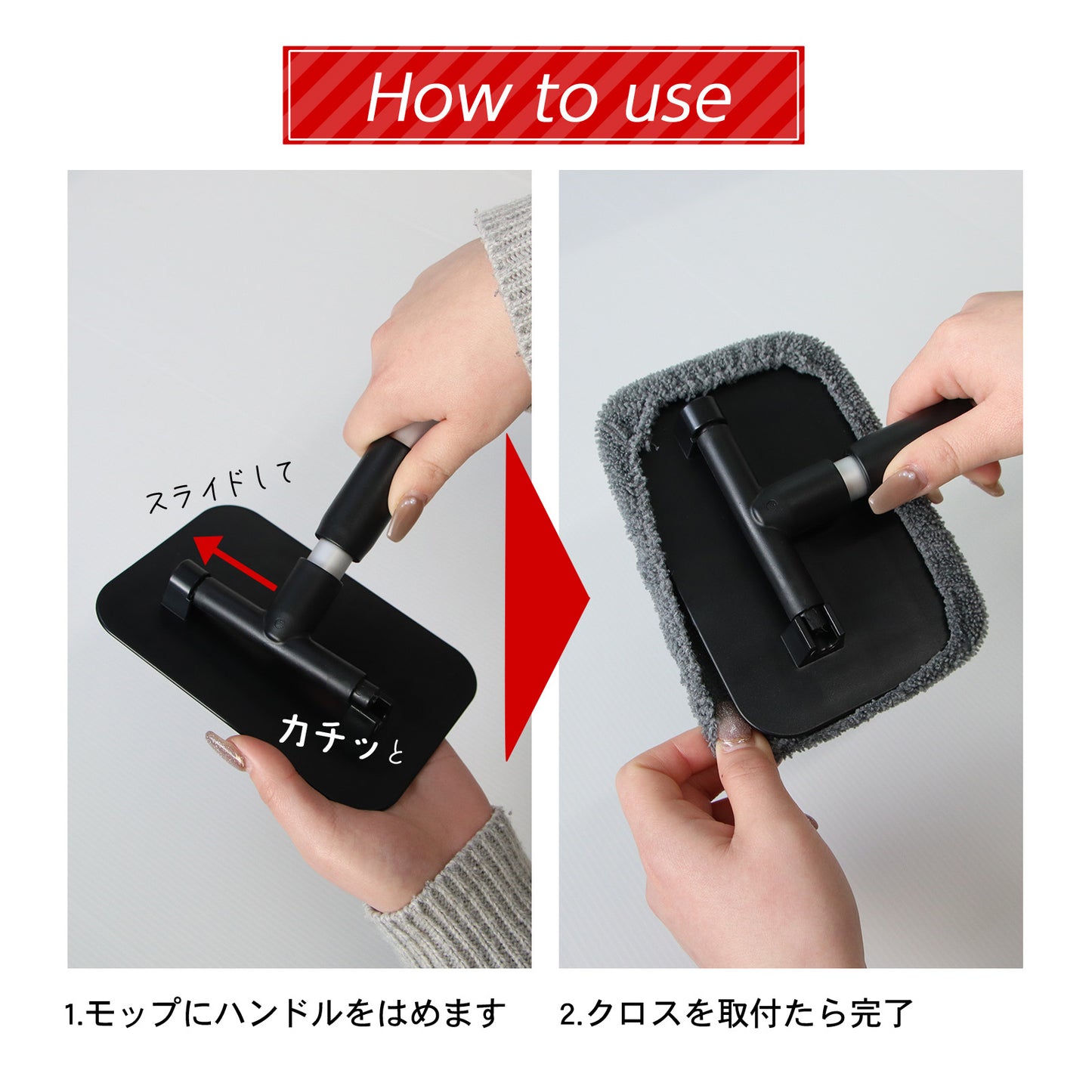 How to use

スライドして

カチッと

1.モップにハンドルをはめます

2.クロスを取付たら完了