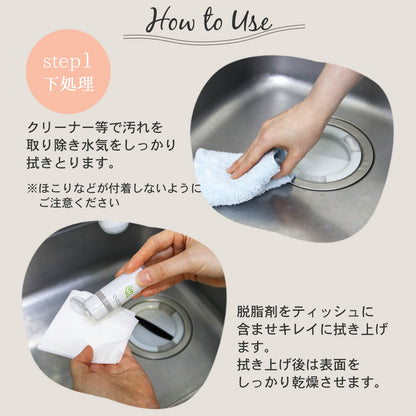 How to Use

step1
下処理

クリーナー等で汚れを取り除き水気をしっかり拭きとります。

※ほこりなどが付着しないようにご注意ください

脱脂剤をティッシュに含ませキレイに拭き上げます。
拭き上げ後は表面をしっかり乾燥させます。