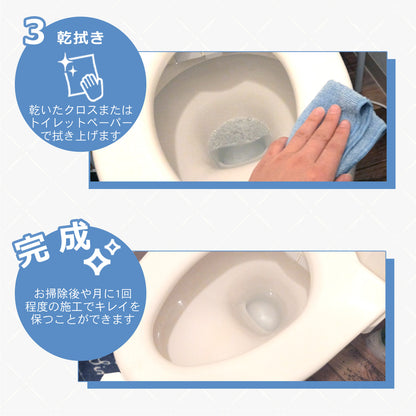 3 乾拭き

乾いたクロスまたはトイレットペーパーで拭き上げます

完成

お掃除後や月に1回程度の施工でキレイを保つことができます