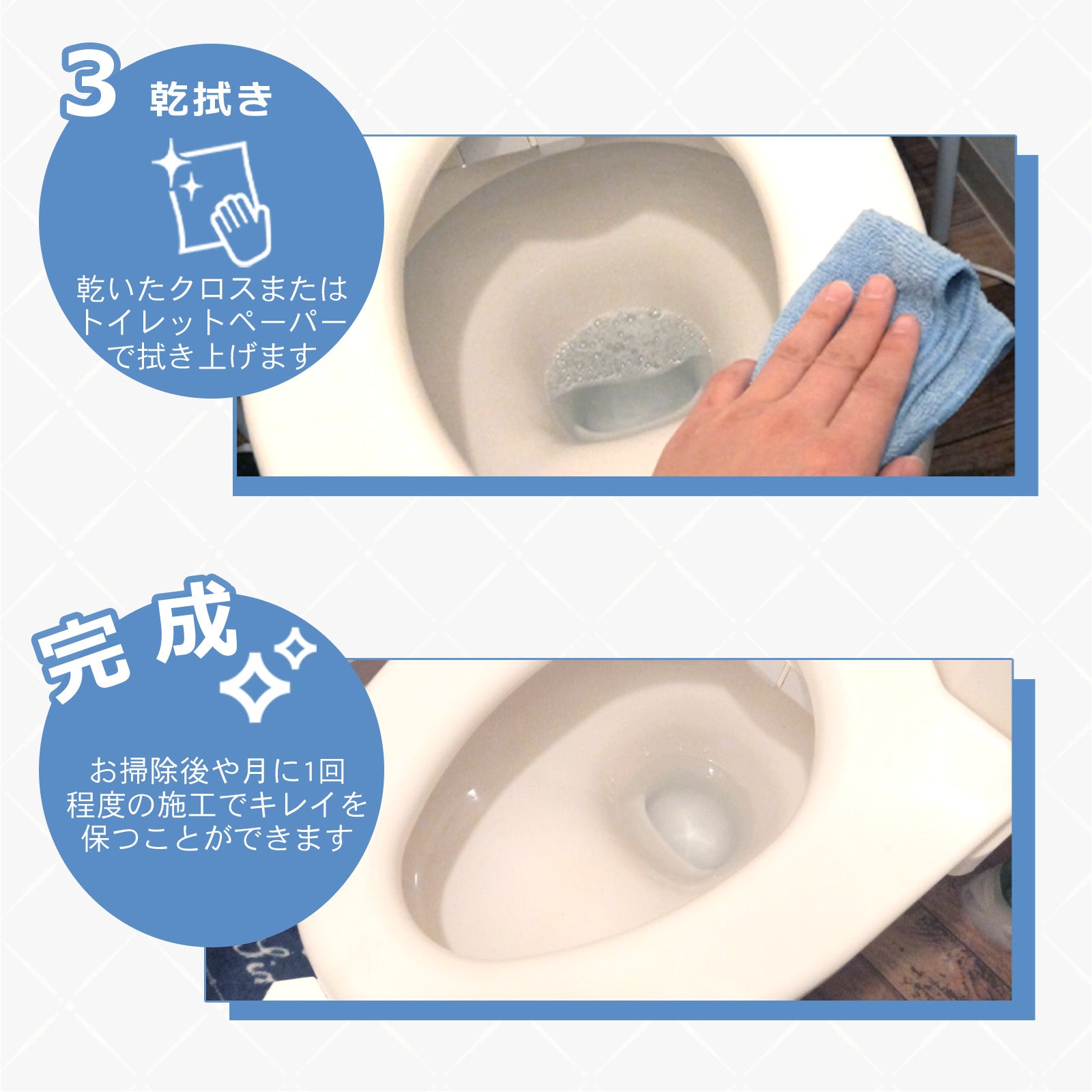 3 乾拭き

乾いたクロスまたはトイレットペーパーで拭き上げます

完成

お掃除後や月に1回程度の施工でキレイを保つことができます