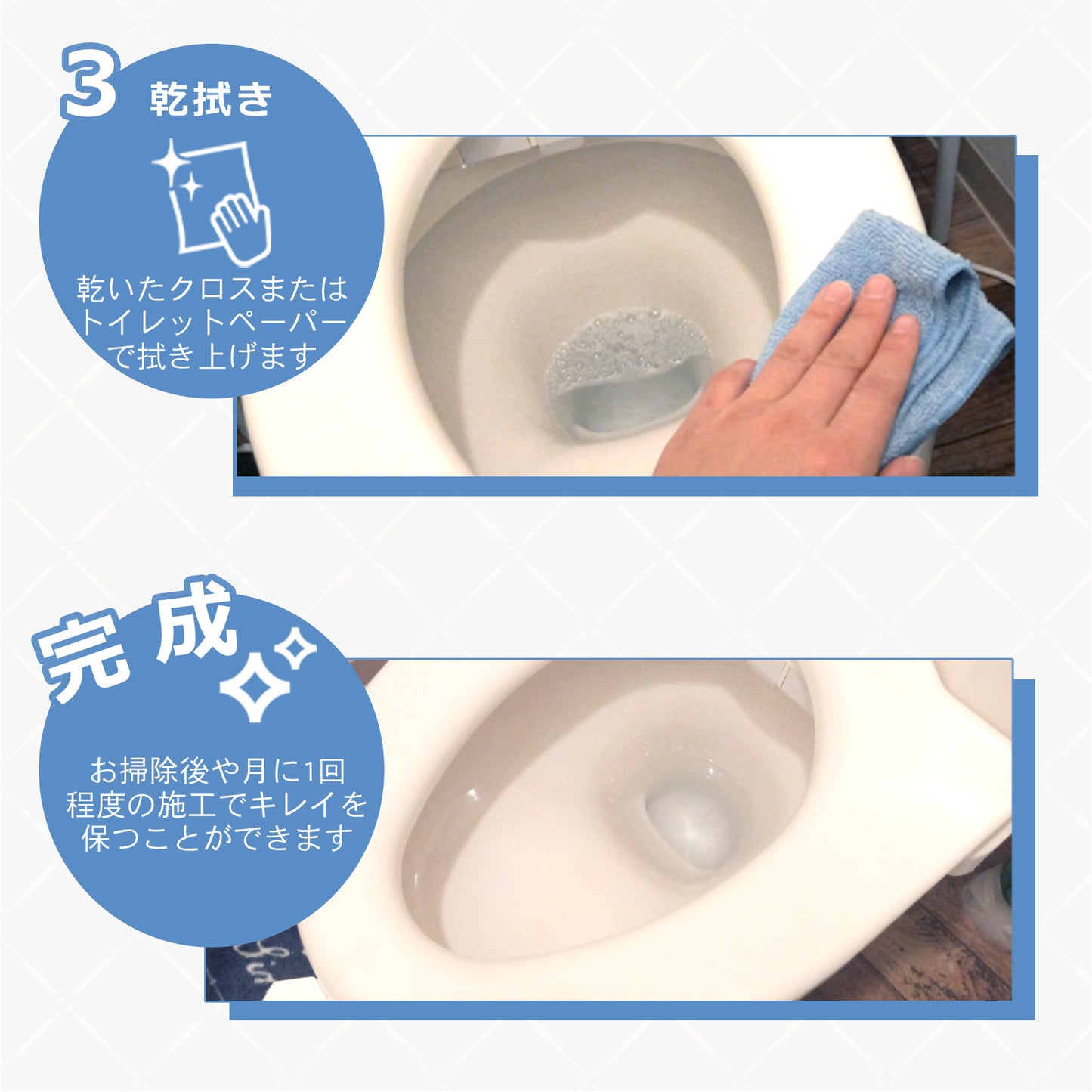 3 乾拭き

乾いたクロスまたはトイレットペーパーで拭き上げます

完成

お掃除後や月に1回程度の施工でキレイを保つことができます