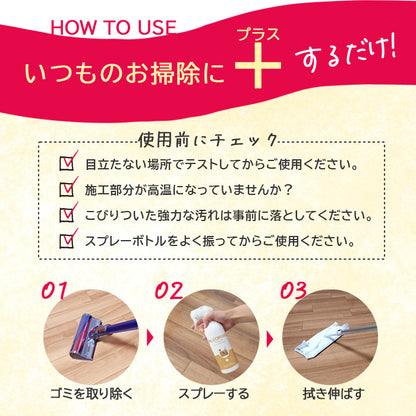 HOW TO USE

いつものお掃除に プラス ＋ するだけ!

使用前にチェック

目立たない場所でテストしてからご使用ください。

施工部分が高温になっていませんか？

こびりついた強力な汚れは事前に落としてください。

スプレーボトルをよく振ってからご使用ください。

01

ゴミを取り除く

02

スプレーする

03

拭き伸ばす