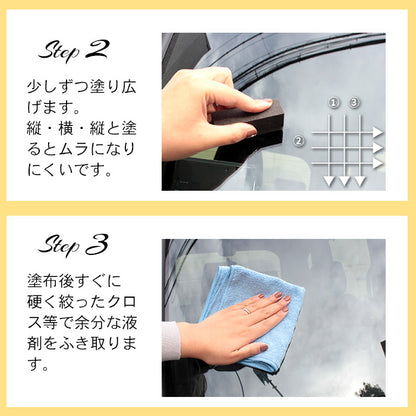 Step 2

少しずつ塗り広げます。
縦・横・縦と塗るとムラになりにくいです。

① ③
②

Step 3

塗布後すぐに硬く絞ったクロス等で余分な液剤をふき取ります。