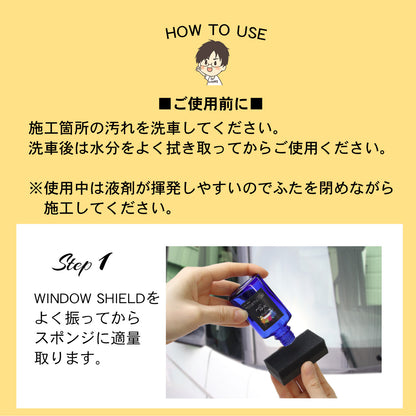 HOW TO USE

■ご使用前に■

施工箇所の汚れを洗車してください。
洗車後は水分をよく拭き取ってからご使用ください。

※使用中は液剤が揮発しやすいのでふたを閉めながら施工してください。

Step 1

WINDOW SHIELDをよく振ってからスポンジに適量取ります。