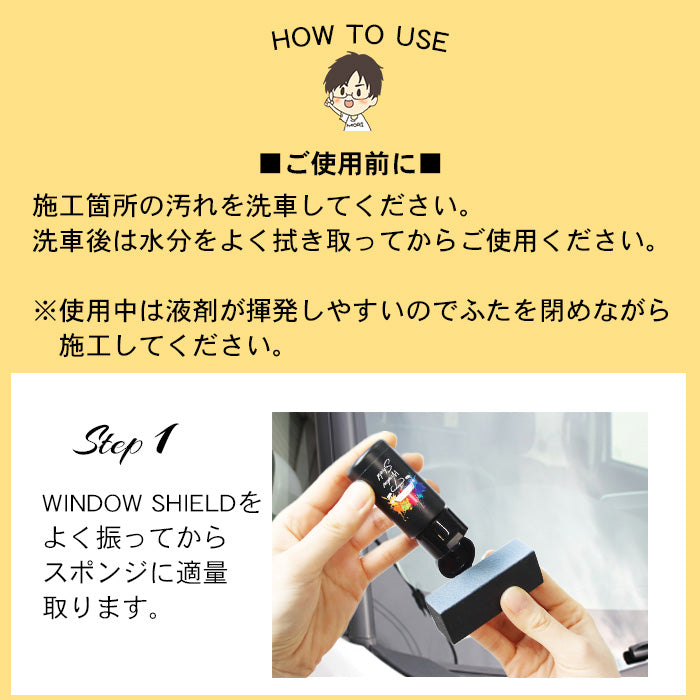 HOW TO USE

■ご使用前に■

施工箇所の汚れを洗車してください。
洗車後は水分をよく拭き取ってからご使用ください。

※使用中は液剤が揮発しやすいのでふたを閉めながら施工してください。

Step 1

WINDOW SHIELDをよく振ってからスポンジに適量取ります。