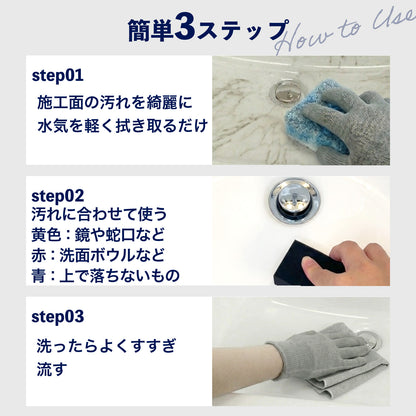 簡単3ステップ How to Use

step01
施工面の汚れを綺麗に
水気を軽く拭き取るだけ

step02
汚れに合わせて使う
黄色：鏡や蛇口など
赤：洗面ボウルなど
青：上で落ちないもの

step03
洗ったらよくすすぎ
流す