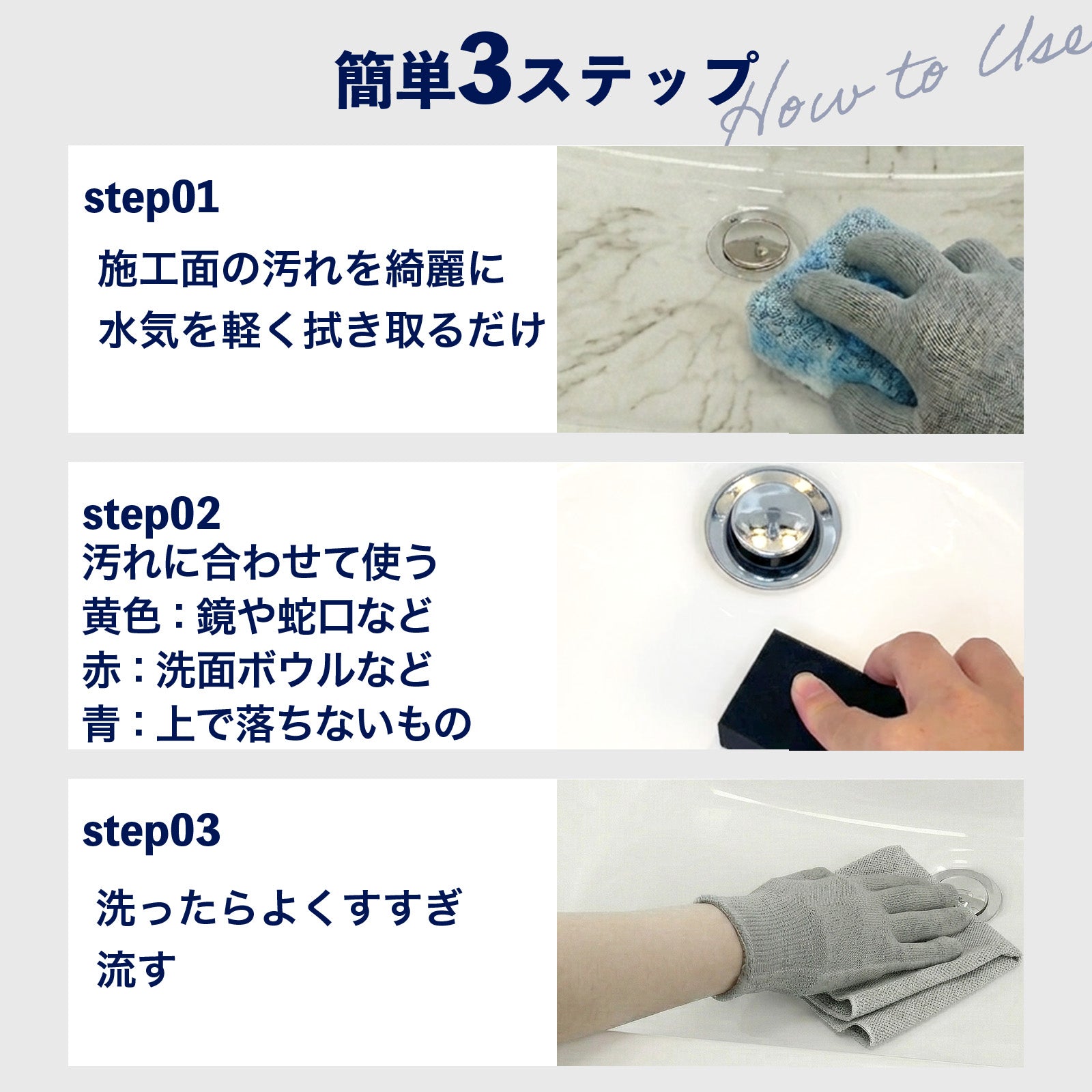 簡単3ステップ

How to Use

step01

施工面の汚れを綺麗に
水気を軽く拭き取るだけ

step02
汚れに合わせて使う
黄色：鏡や蛇口など
赤：洗面ボウルなど
青：上で落ちないもの

step03

洗ったらよくすすぎ
流す