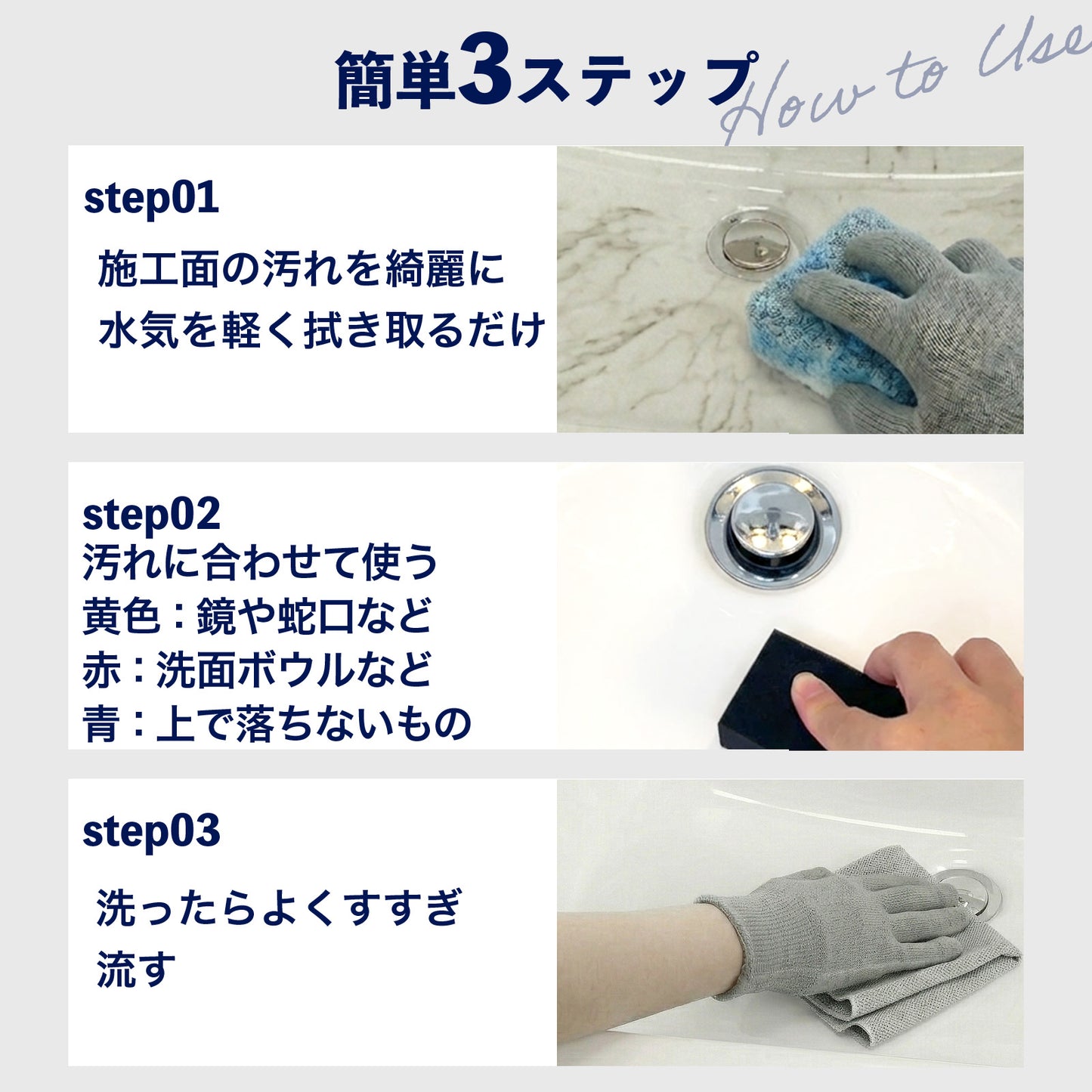 簡単3ステップ How to Use

step01

施工面の汚れを綺麗に
水気を軽く拭き取るだけ

step02
汚れに合わせて使う
黄色：鏡や蛇口など
赤：洗面ボウルなど
青：上で落ちないもの

step03

洗ったらよくすすぎ
流す