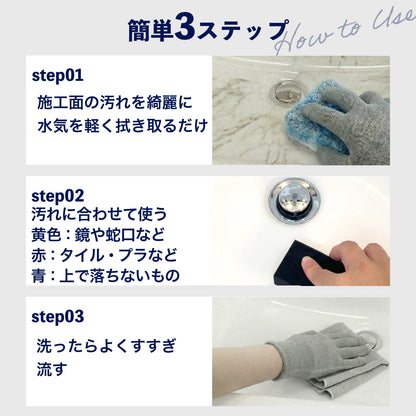 簡単3ステップ How to Use

step01

施工面の汚れを綺麗に
水気を軽く拭き取るだけ

step02

汚れに合わせて使う
黄色：鏡や蛇口など
赤：タイル・プラなど
青：上で落ちないもの

step03

洗ったらよくすすぎ
流す