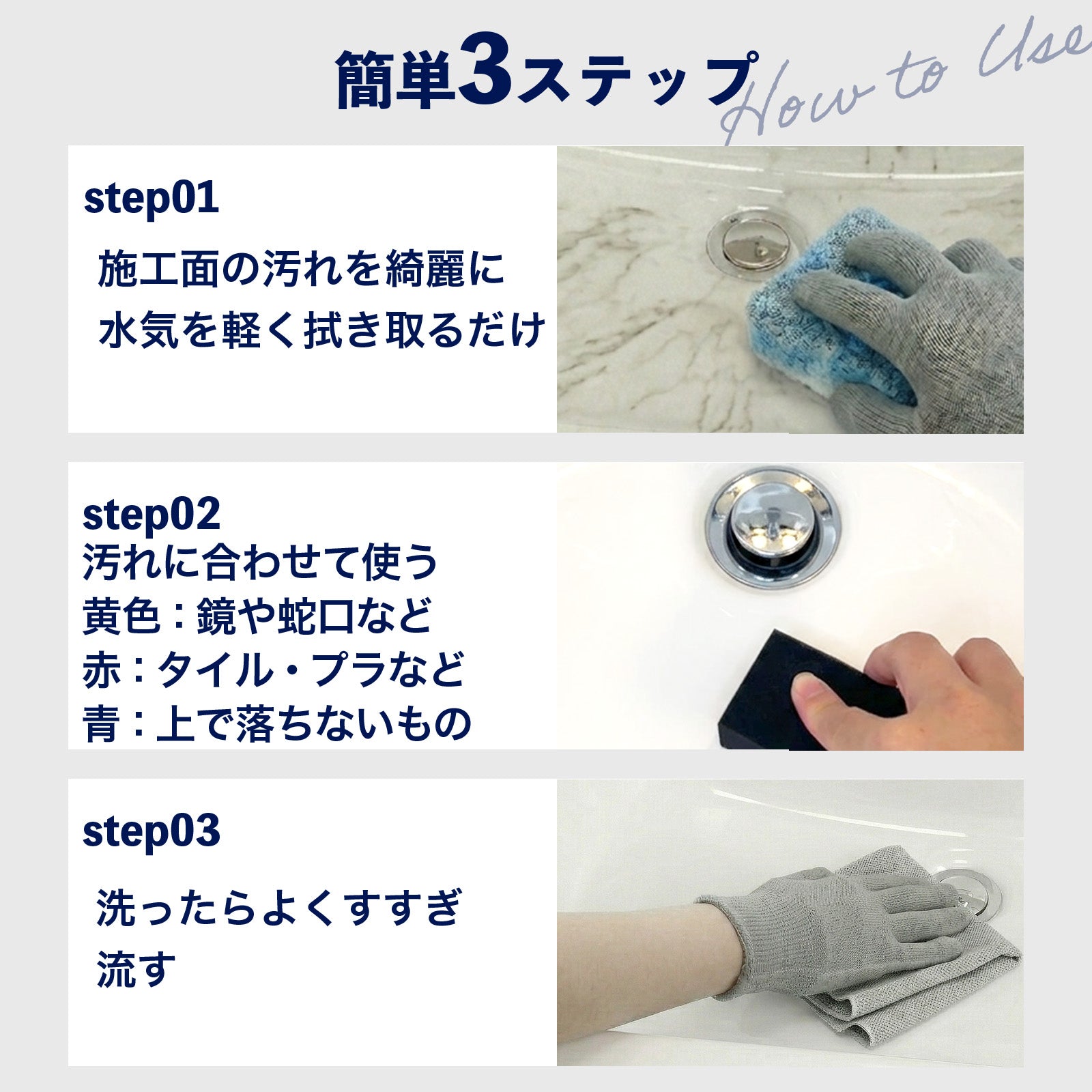 簡単3ステップ How to Use

step01

施工面の汚れを綺麗に
水気を軽く拭き取るだけ

step02
汚れに合わせて使う
黄色：鏡や蛇口など
赤：タイル・プラなど
青：上で落ちないもの

step03

洗ったらよくすすぎ
流す