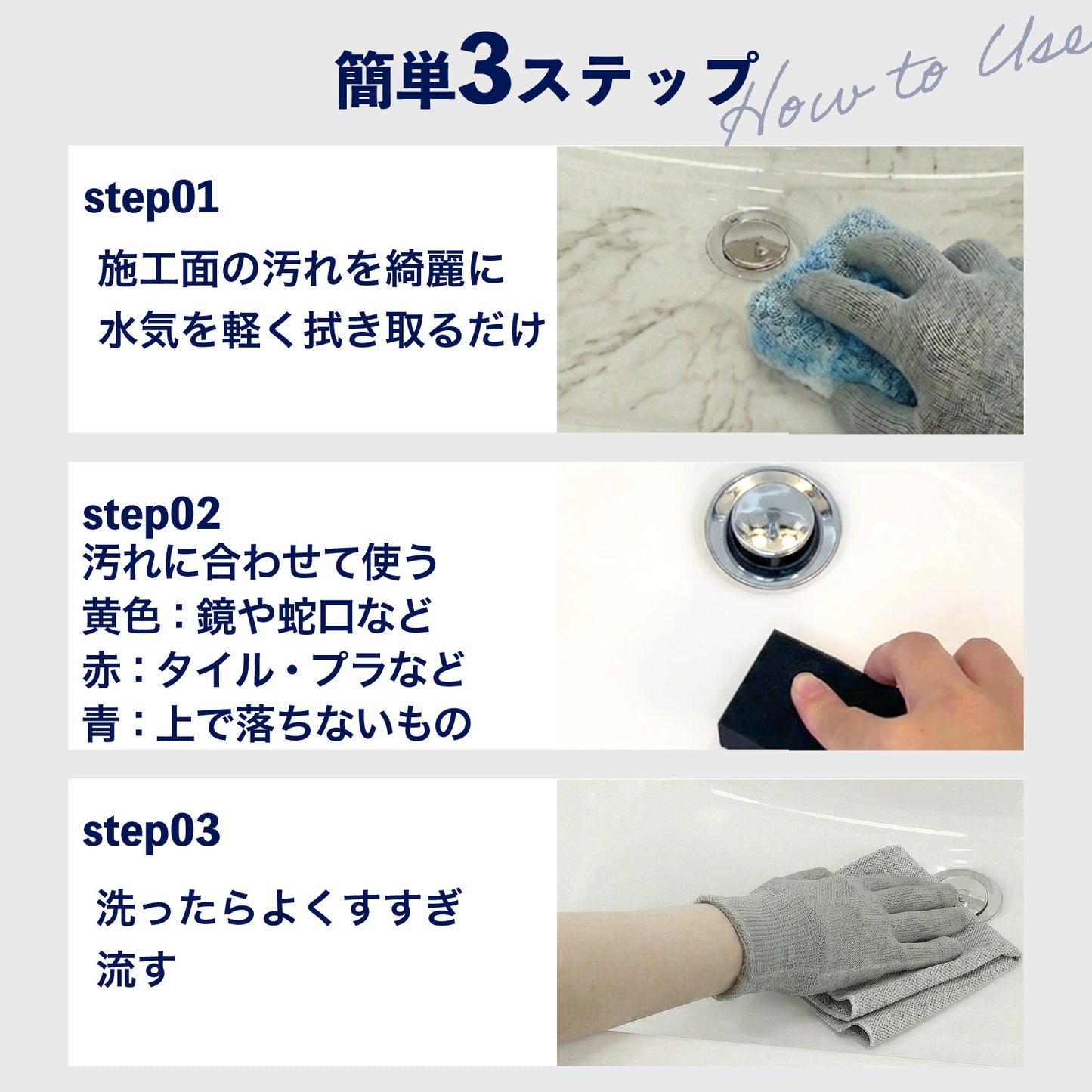 簡単3ステップ How to Use

step01

施工面の汚れを綺麗に
水気を軽く拭き取るだけ

step02
汚れに合わせて使う
黄色：鏡や蛇口など
赤：タイル・プラなど
青：上で落ちないもの

step03

洗ったらよくすすぎ
流す