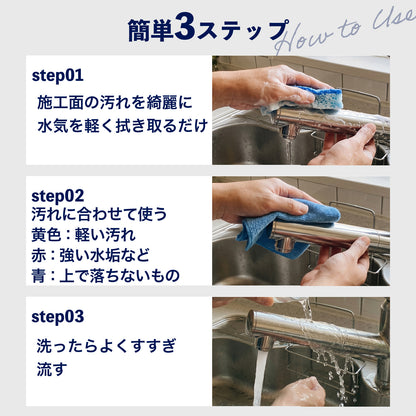 簡単3ステップ How to Use

step01
施工面の汚れを綺麗に
水気を軽く拭き取るだけ

step02
汚れに合わせて使う
黄色：軽い汚れ
赤：強い水垢など
青：上で落ちないもの

step03
洗ったらよくすすぎ
流す