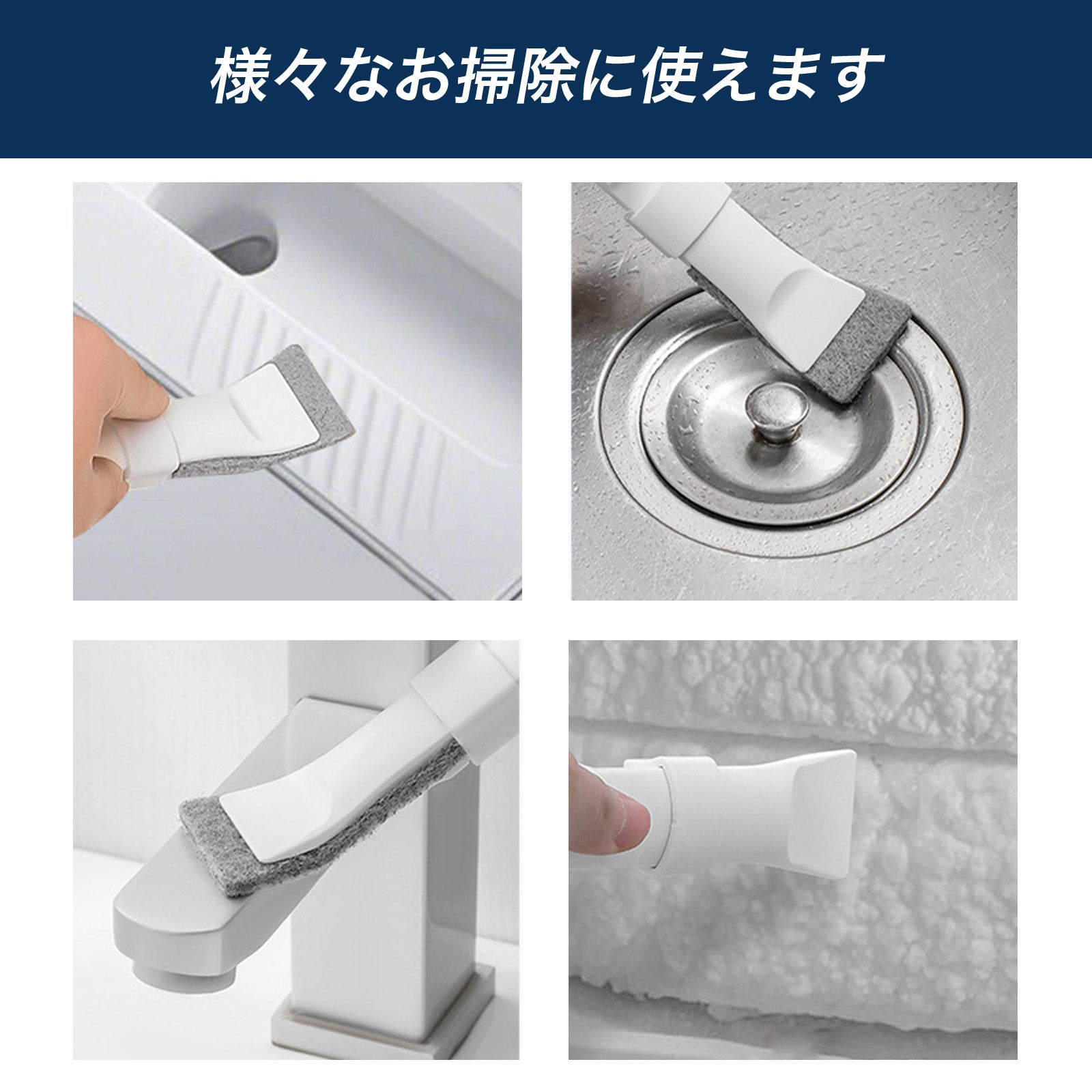 様々なお掃除に使えます