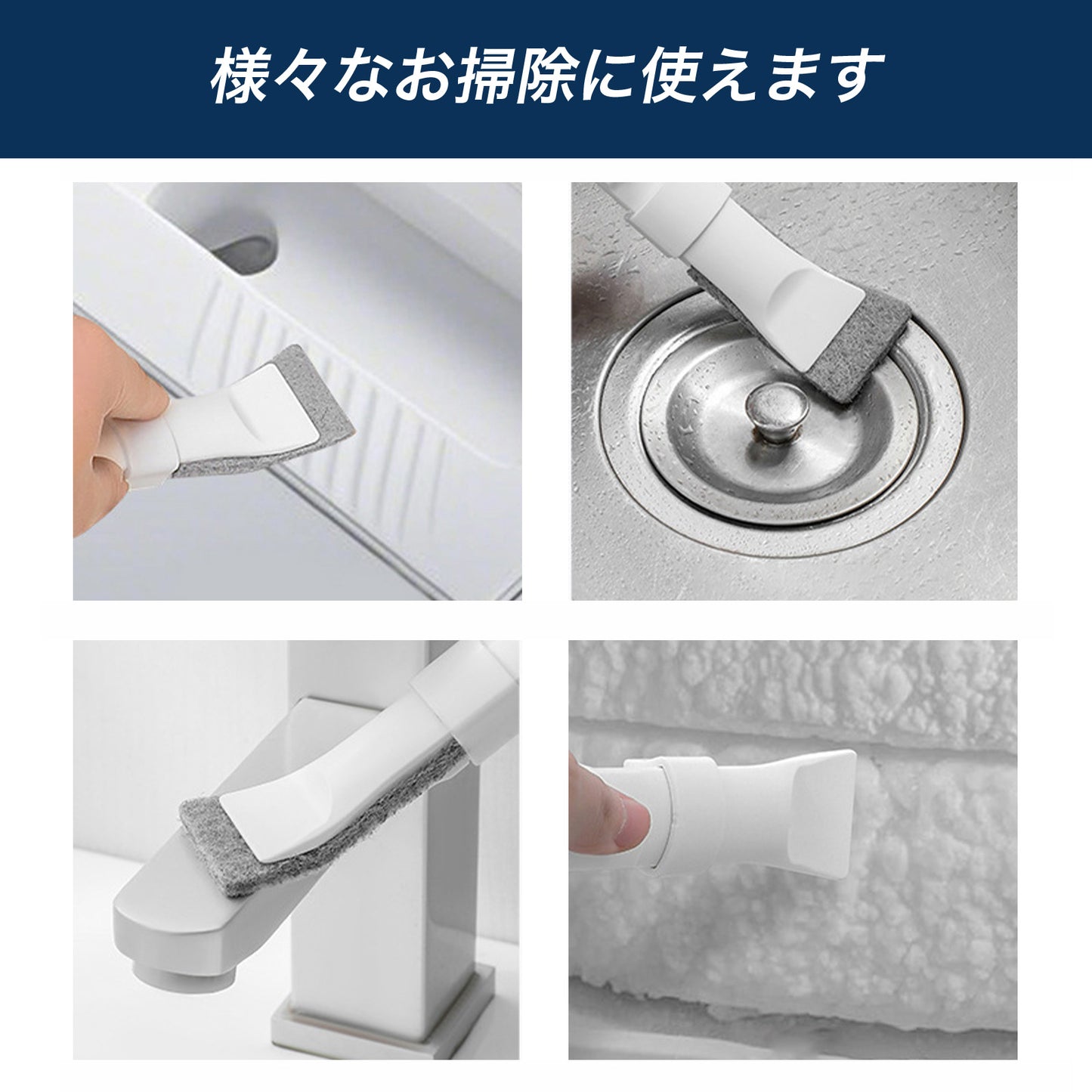 様々なお掃除に使えます