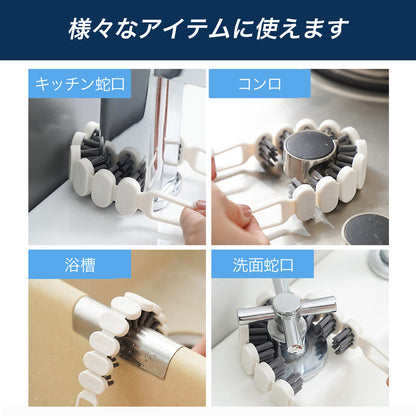 様々なアイテムに使えます

キッチン蛇口

コンロ

浴槽

洗面蛇口