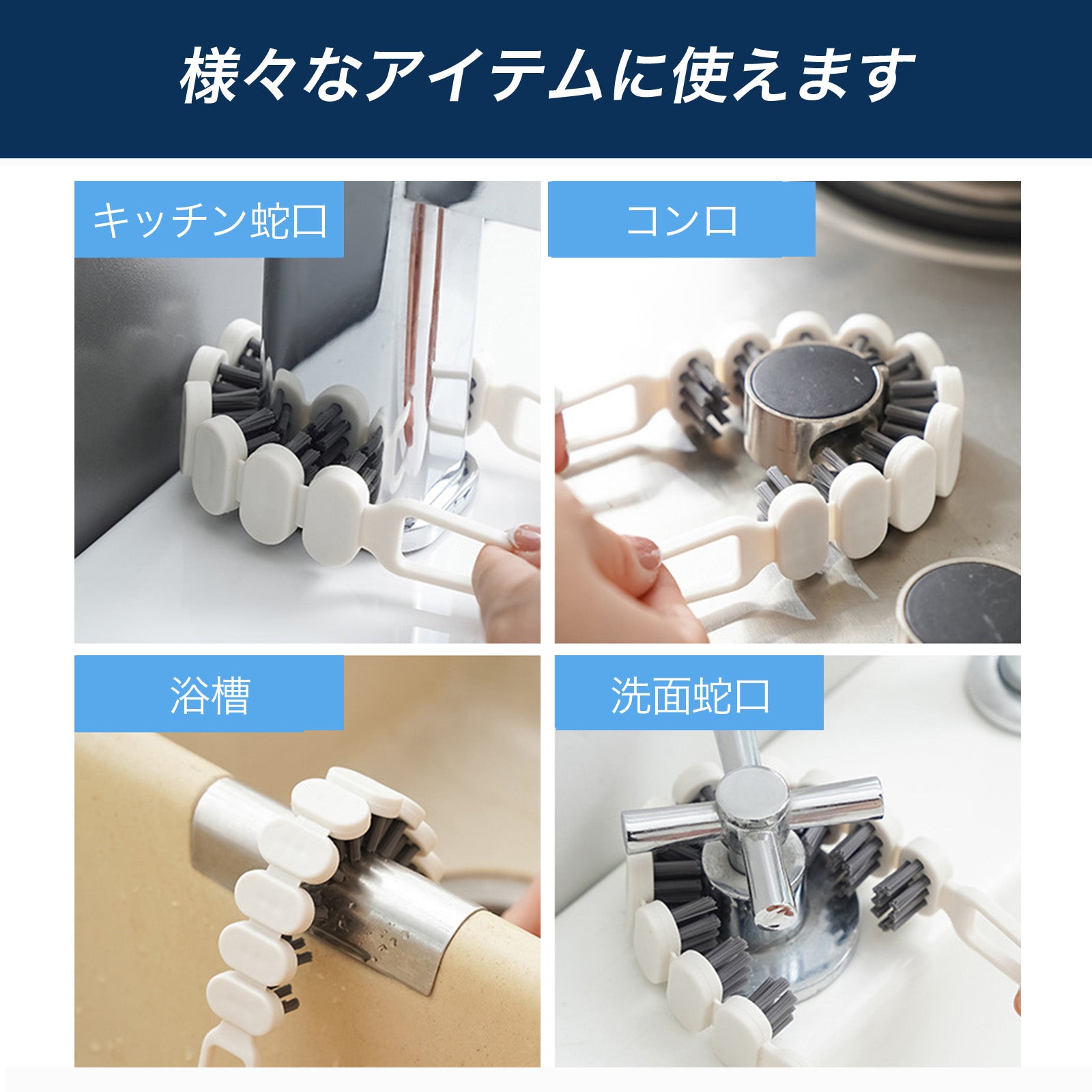 様々なアイテムに使えます

キッチン蛇口

コンロ

浴槽

洗面蛇口