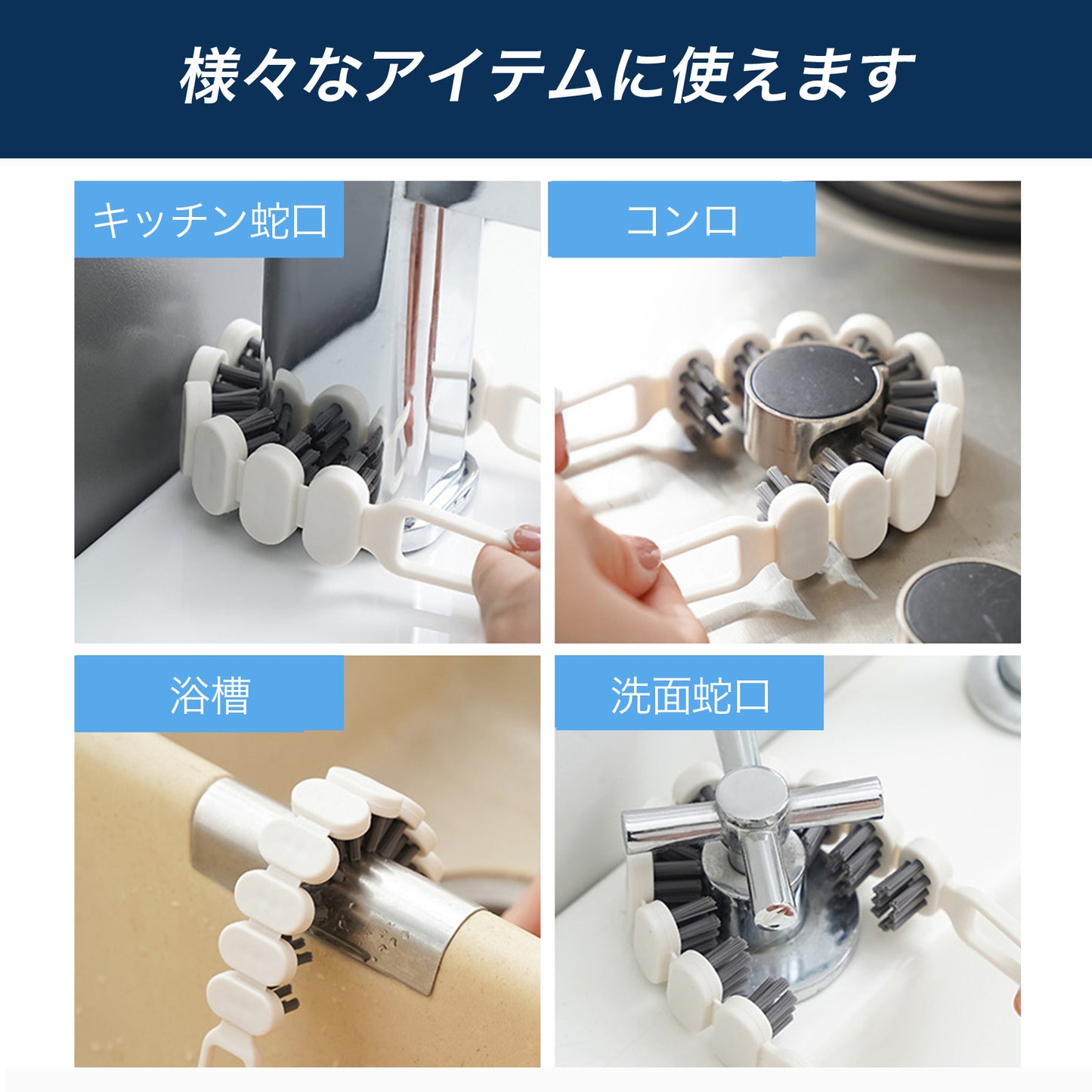 様々なアイテムに使えます

キッチン蛇口

コンロ

浴槽

洗面蛇口