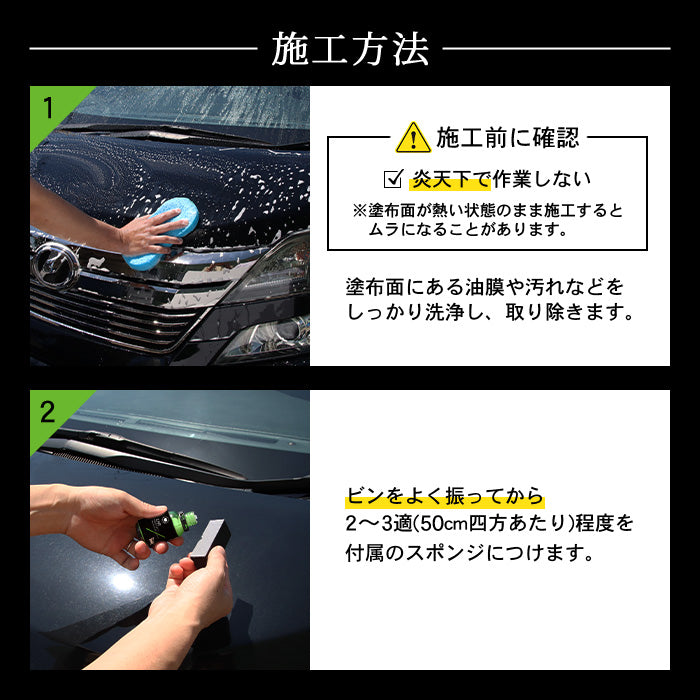 施工方法

1

施工前に確認

☑ 炎天下で作業しない

※塗布面が熱い状態のまま施工するとムラになることがあります。

塗布面にある油膜や汚れなどをしっかり洗浄し、取り除きます。

2

ビンをよく振ってから 2〜3適(50cm四方あたり)程度を付属のスポンジにつけます。