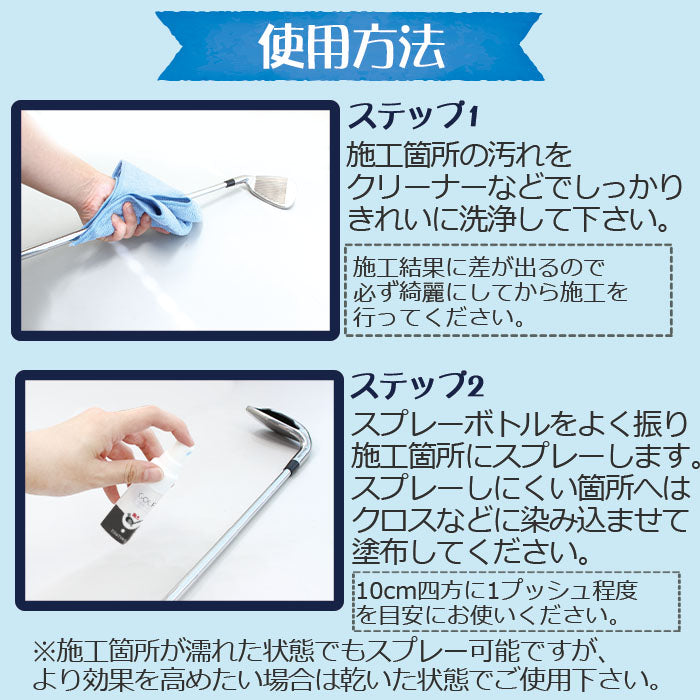 使用方法

ステップ1
施工箇所の汚れをクリーナーなどでしっかりきれいに洗浄して下さい。

施工結果に差が出るので必ず綺麗にしてから施工を行ってください。

ステップ2
スプレーボトルをよく振り施工箇所にスプレーします。スプレーしにくい箇所へはクロスなどに染み込ませて塗布してください。

10cm四方に1プッシュ程度を目安にお使いください。

※施工箇所が濡れた状態でもスプレー可能ですが、より効果を高めたい場合は乾いた状態でご使用下さい。