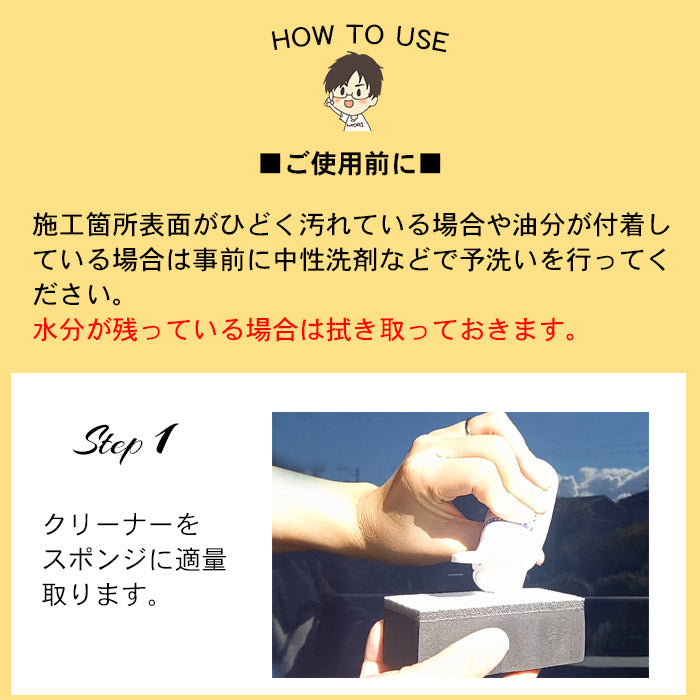 HOW TO USE

■ご使用前に■

施工箇所表面がひどく汚れている場合や油分が付着している場合は事前に中性洗剤などで予洗いを行ってください。
水分が残っている場合は拭き取っておきます。

Step 1

クリーナーをスポンジに適量取ります。